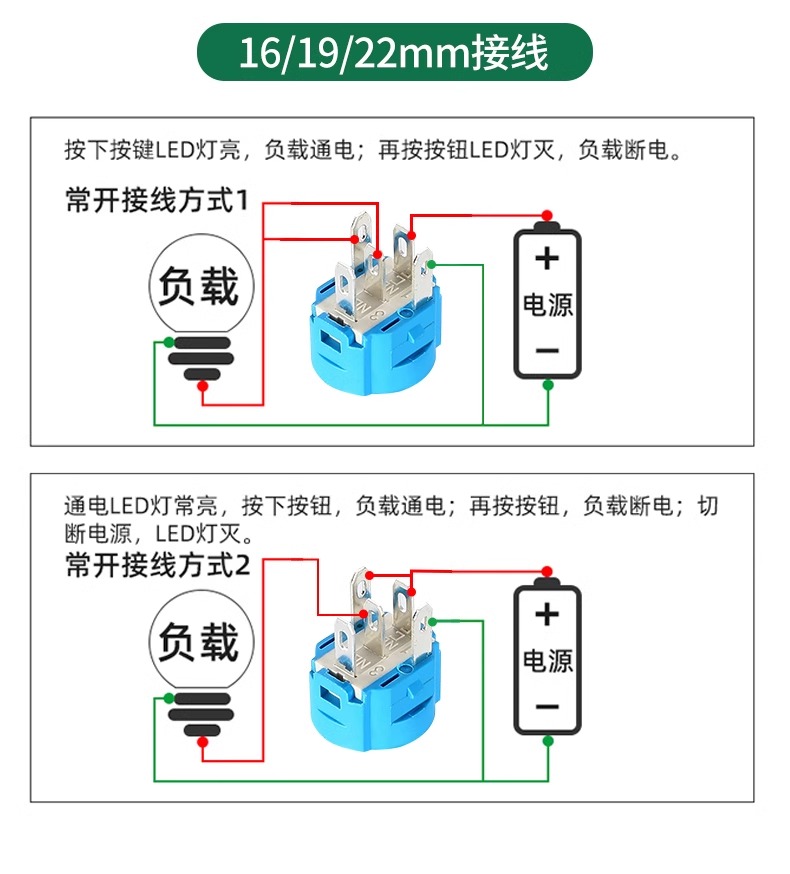 16/19/22mm接线

按下按键LED灯亮，负载通电；再按按钮LED灯灭，负载断电。

常开接线方式1

负载

+

电源

−

通电LED灯常亮，按下按钮，负载通电；再按按钮，负载断电；切断电源，LED灯灭。

常开接线方式2

负载

+

电源

−