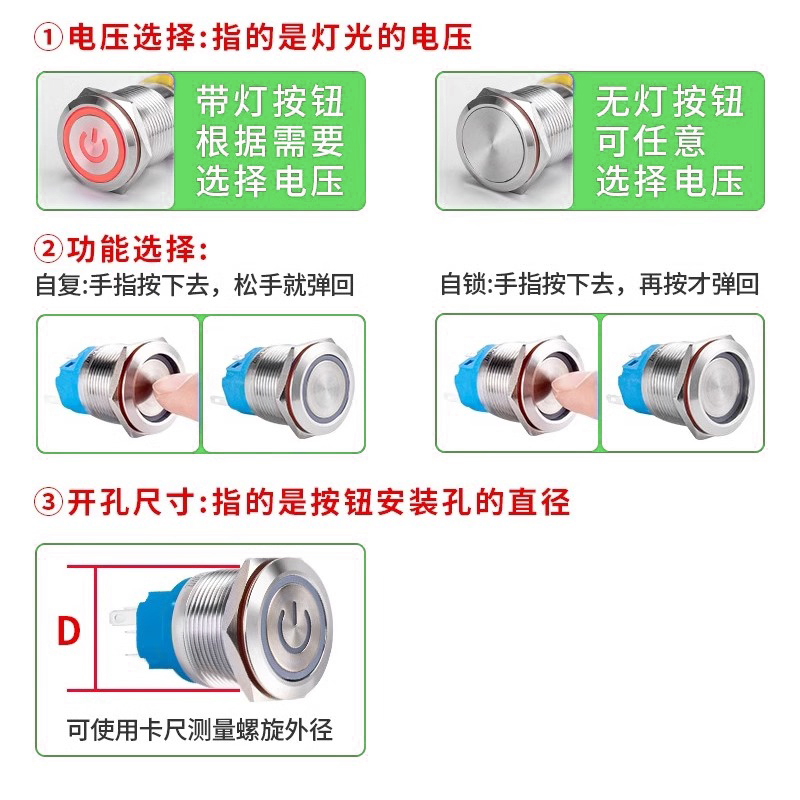 ①电压选择:指的是灯光的电压

带灯按钮
根据需要
选择电压

无灯按钮
可任意
选择电压

②功能选择:

自复:手指按下去，松手就弹回

自锁:手指按下去，再按才弹回

③开孔尺寸:指的是按钮安装孔的直径

D

可使用卡尺测量螺旋外径