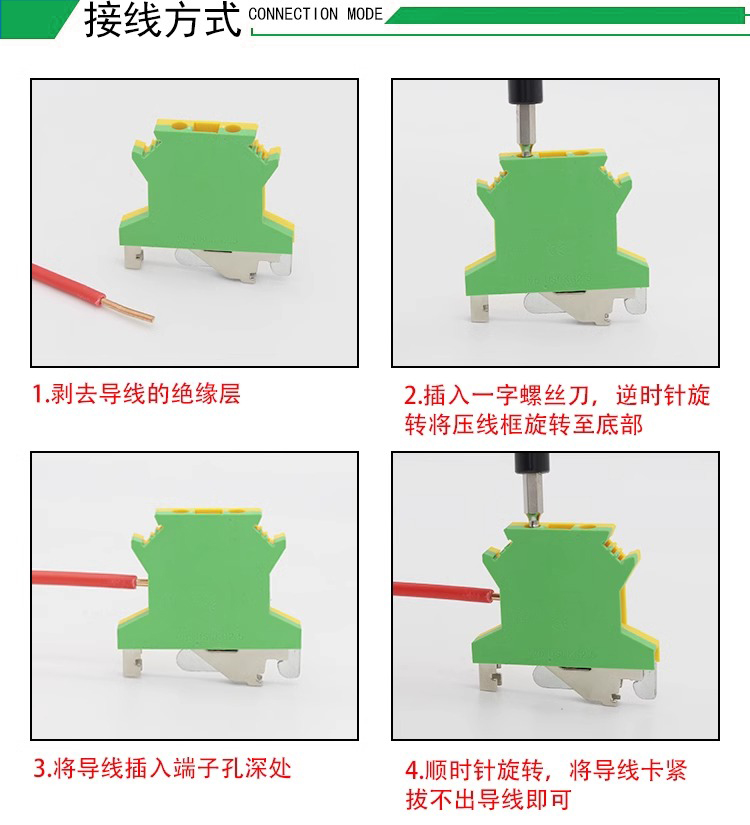 接线方式 CONNECTION MODE

1.剥去导线的绝缘层

2.插入一字螺丝刀，逆时针旋转将压线框旋转至底部

3.将导线插入端子孔深处

4.顺时针旋转，将导线卡紧拔不出导线即可