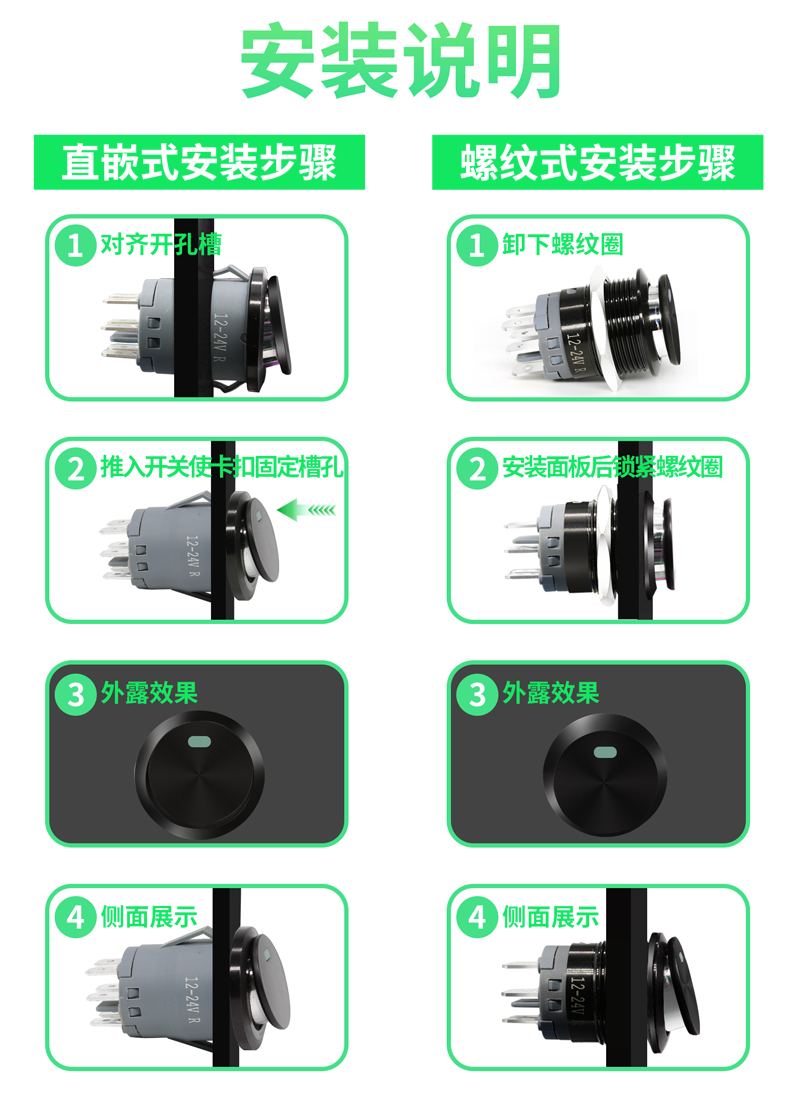 安装说明

直嵌式安装步骤

1 对齐开孔槽

12-24V R

2 推入开关使卡扣固定槽孔

12-24V R

3 外露效果

4 侧面展示

12-24V R

螺纹式安装步骤

1 卸下螺纹圈

12-24V R

2 安装面板后锁紧螺纹圈

3 外露效果

4 侧面展示

12-24V