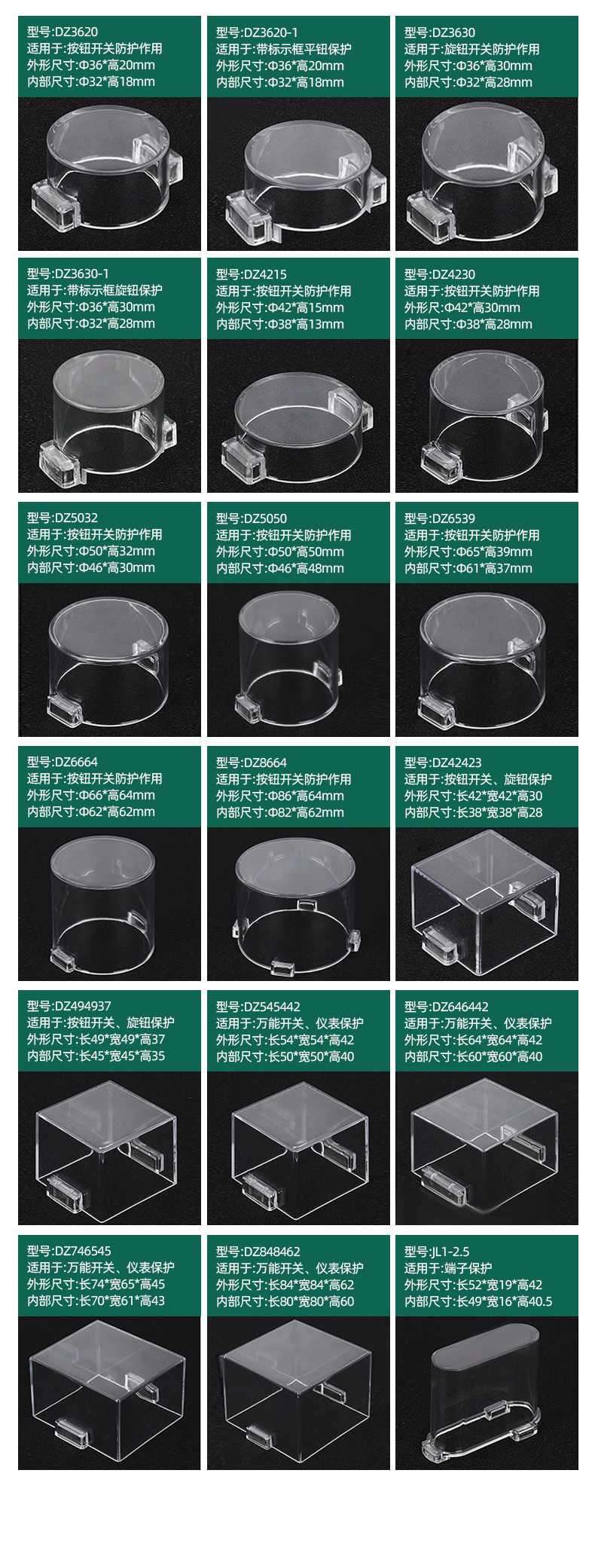 型号:DZ3620
适用于:按钮开关防护作用
外形尺寸:Φ36*高20mm
内部尺寸:Φ32*高18mm

型号:DZ3620-1
适用于:带标示框平钮保护
外形尺寸:Φ36*高20mm
内部尺寸:Φ32*高18mm

型号:DZ3630
适用于:旋钮开关防护作用
外形尺寸:Φ36*高30mm
内部尺寸:Φ32*高28mm

型号:DZ3630-1
适用于:带标示框旋钮保护
外形尺寸:Φ36*高30mm
内部尺寸:Φ32*高28mm

型号:DZ4215
适用于:按钮开关防护作用
外形尺寸:Φ42*高15mm
内部尺寸:Φ38*高13mm

型号:DZ4230
适用于:按钮开关防护作用
外形尺:Φ42*高30mm
内部尺寸:Φ38*高28mm

型号:DZ5032
适用于:按钮开关防护作用
外形尺寸:Φ50*高32mm
内部尺寸:Φ46*高30mm

型号:DZ5050
适用于:按钮开关防护作用
外形尺寸:Φ50*高50mm
内部尺寸:Φ46*高48mm

型号:DZ6539
适用于:按钮开关防护作用
外形尺寸:Φ65*高39mm
内部尺寸:Φ61*高37mm

型号:DZ6664
适用于:按钮开关防护作用
外形尺寸:Φ66*高64mm
内部尺寸:Φ62*高62mm

型号:DZ8664
适用于:按钮开关防护作用
外形尺寸:Φ86*高64mm
内部尺寸:Φ82*高62mm

型号:DZ42423
适用于:按钮开关、旋钮保护
外形尺寸:长42*宽42*高30
内部尺寸:长38*宽38*高28

型号:DZ494937
适用于:按钮开关、旋钮保护
外形尺寸:长49*宽49*高37
内部尺寸:长45*宽45*高35

型号:DZ545442
适用于:万能开关、仪表保护
外形尺寸:长54*宽54*高42
内部尺寸:长50*宽50*高40

型号:DZ646442
适用于:万能开关、仪表保护
外形尺寸:长64*宽64*高42
内部尺寸:长60*宽60*高40

型号:DZ746545
适用于:万能开关、仪表保护
外形尺寸:长74*宽65*高45
内部尺寸:长70*宽61*高43

型号:DZ848462
适用于:万能开关、仪表保护
外形尺寸:长84*宽84*高62
内部尺寸:长80*宽80*高60

型号:JL1-2.5
适用于:端子保护
外形尺寸:长52*宽19*高42
内部尺寸:长49*宽16*高40.5