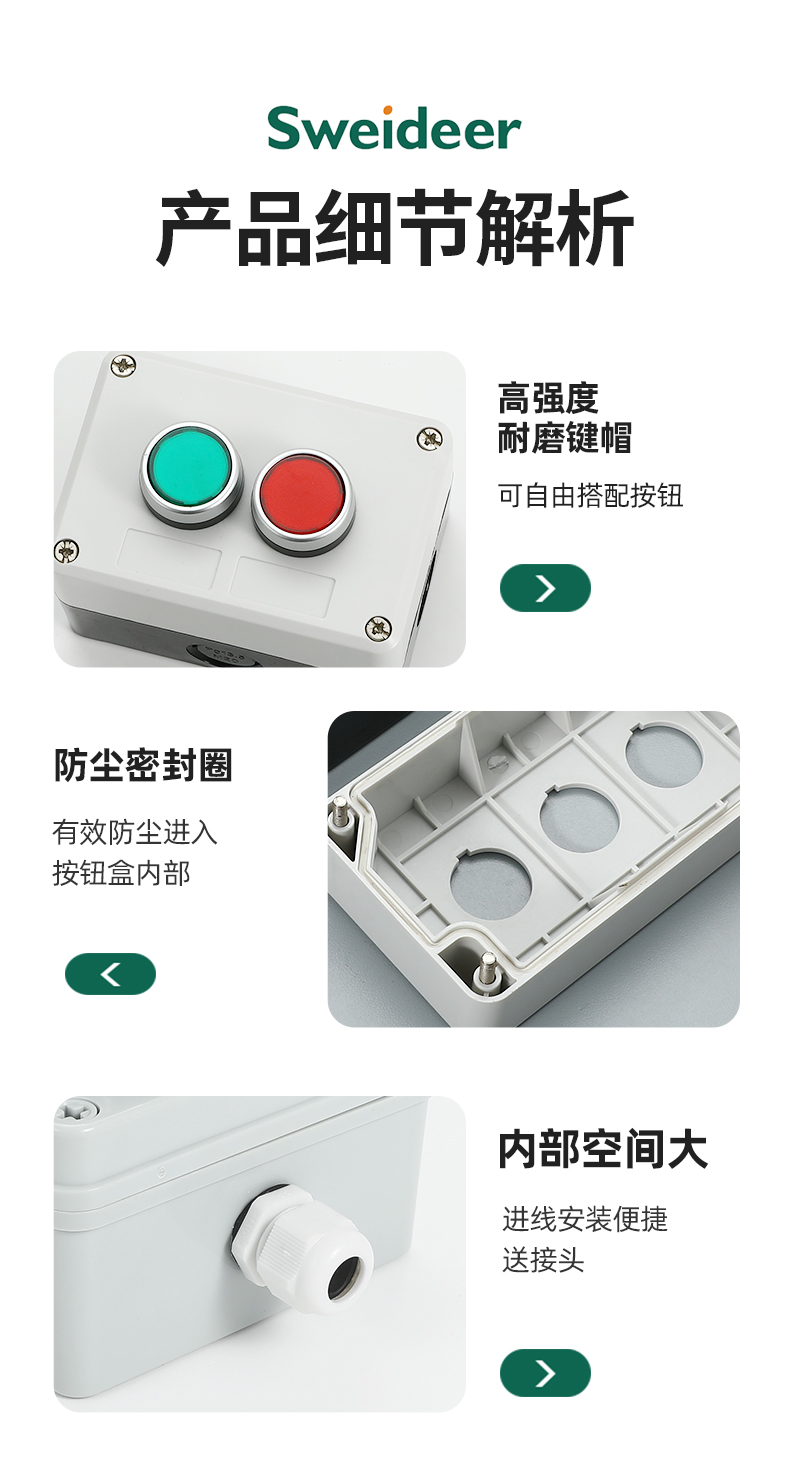 Sweideer
产品细节解析

高强度
耐磨键帽

可自由搭配按钮

防尘密封圈

有效防尘进入
按钮盒内部

内部空间大

进线安装便捷
送接头