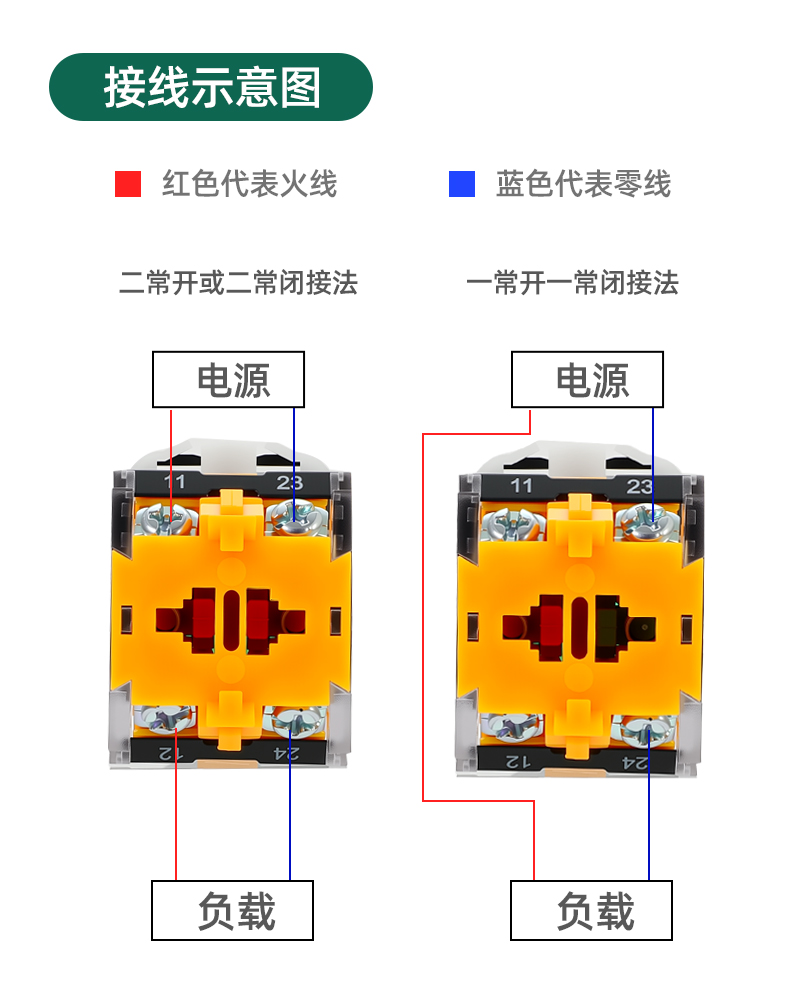 接线示意图

红色代表火线　　蓝色代表零线

二常开或二常闭接法

电源

11　23

12　24

负载

一常开一常闭接法

电源

11　23

12　24

负载