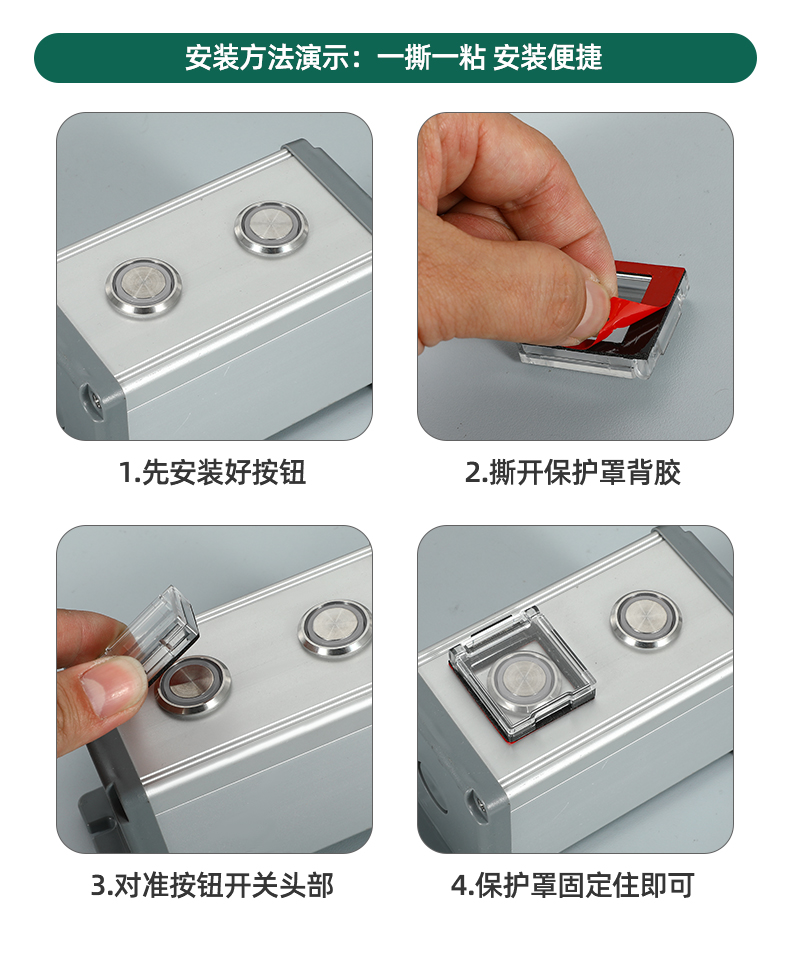 安装方法演示：一撕一粘 安装便捷

1.先安装好按钮

2.撕开保护罩背胶

3.对准按钮开关头部

4.保护罩固定住即可