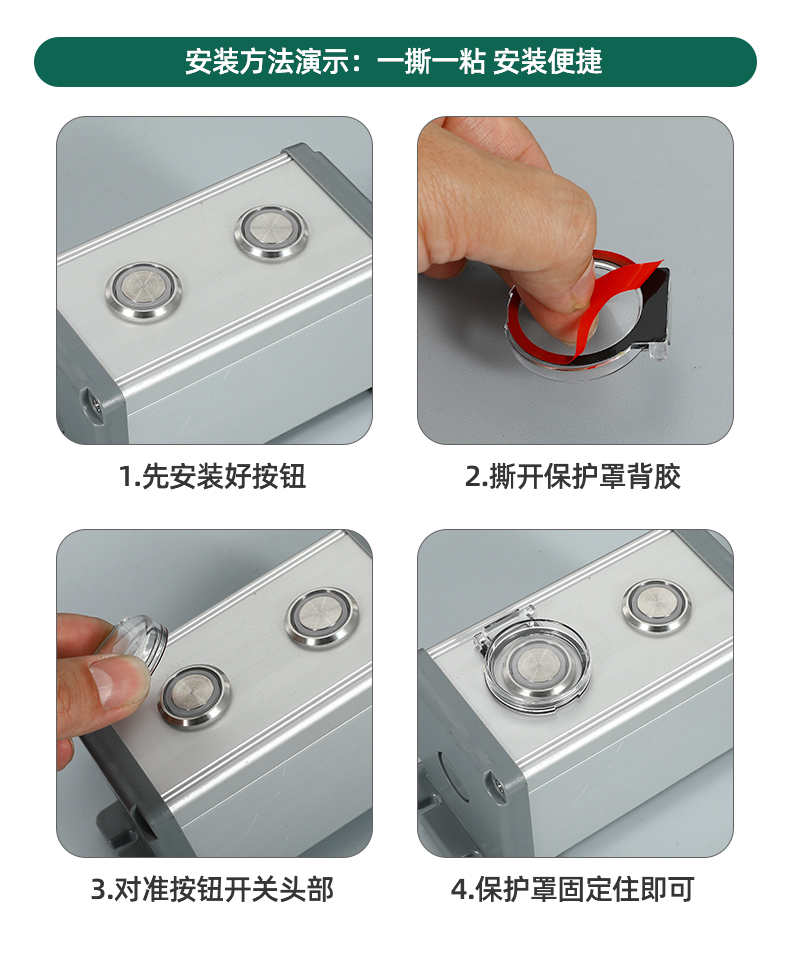 安装方法演示：一撕一粘 安装便捷

1.先安装好按钮

2.撕开保护罩背胶

3.对准按钮开关头部

4.保护罩固定住即可