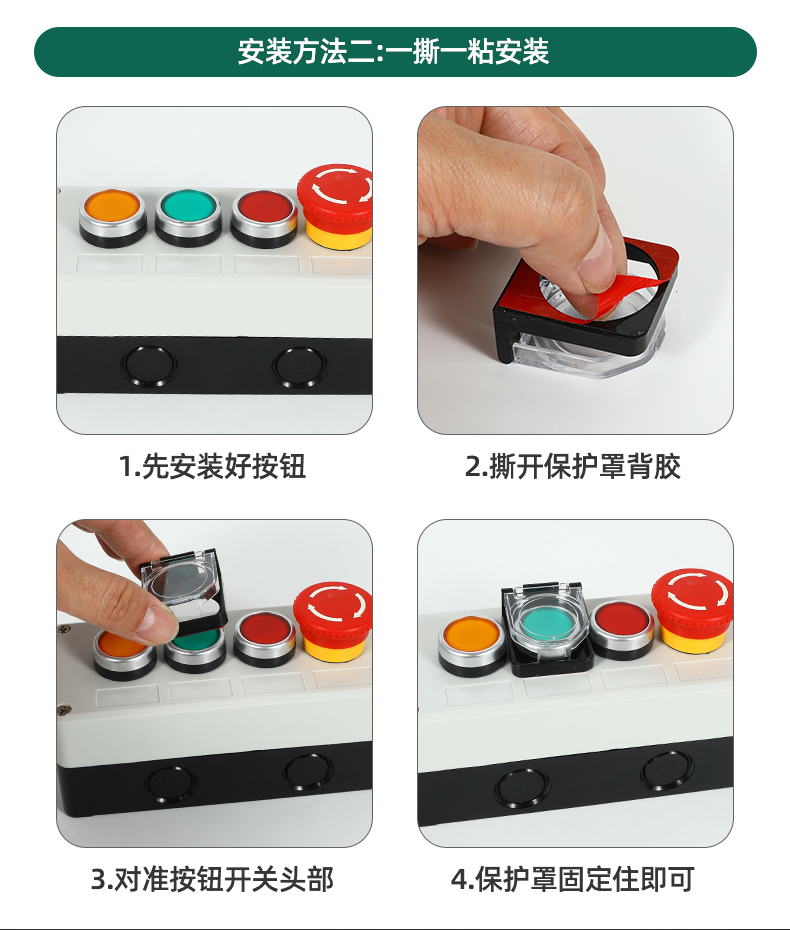 安装方法二:一撕一粘安装

1.先安装好按钮

2.撕开保护罩背胶

3.对准按钮开关头部

4.保护罩固定住即可